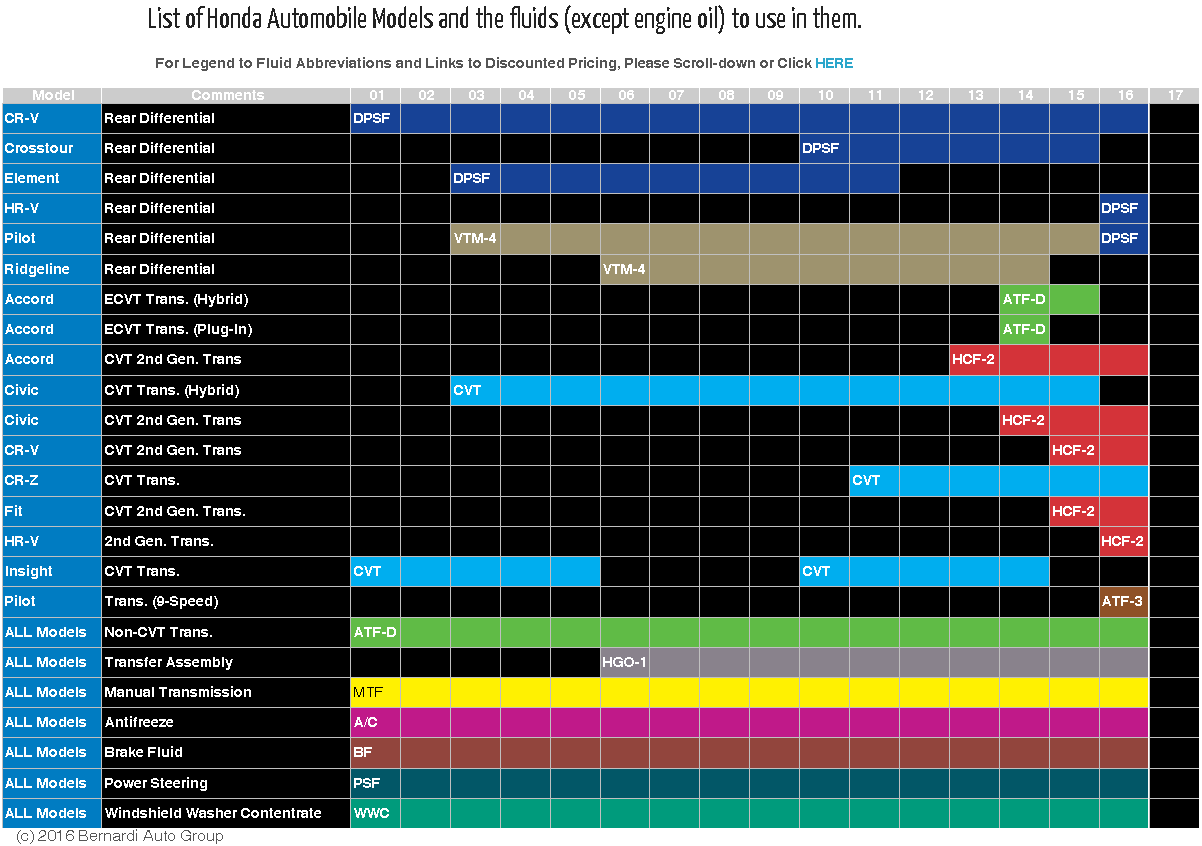 List of Honda Automobile Models and the fluids (except engine oil) to use in them.

For Legend to Fluid Abbreviations and Links to Discounted Pricing, Please Scroll-down or Click HERE

| Model | Comments | 01 | 02 | 03 | 04 | 05 | 06 | 07 | 08 | 09 | 10 | 11 | 12 | 13 | 14 | 15 | 16 | 17 |
|---|---|---|---|---|---|---|---|---|---|---|---|---|---|---|---|---|---|---|
| CR-V | Rear Differential | DPSF | | | | | | | | | | | | | | | | |
| Crosstour | Rear Differential | | | | | | | | | | DPSF | | | | | | | |
| Element | Rear Differential | | | DPSF | | | | | | | | | | | | | | |
| HR-V | Rear Differential | | | | | | | | | | | | | | | | DPSF | |
| Pilot | Rear Differential | | | VTM-4 | | | | | | | | | | | | | DPSF | |
| Ridgeline | Rear Differential | | | | | | VTM-4 | | | | | | | | | | | |
| Accord | ECVT Trans. (Hybrid) | | | | | | | | | | | | | | ATF-D | | | |
| Accord | ECVT Trans. (Plug-In) | | | | | | | | | | | | | | ATF-D | | | |
| Accord | CVT 2nd Gen. Trans | | | | | | | | | | | | | HCF-2 | | | | |
| Civic | CVT Trans. (Hybrid) | | | CVT | | | | | | | | | | | | | | |
| Civic | CVT 2nd Gen. Trans | | | | | | | | | | | | | | HCF-2 | | | |
| CR-V | CVT 2nd Gen. Trans | | | | | | | | | | | | | | | HCF-2 | | |
| CR-Z | CVT Trans. | | | | | | | | | | | CVT | | | | | | |
| Fit | CVT 2nd Gen. Trans. | | | | | | | | | | | | | | | HCF-2 | | |
| HR-V | 2nd Gen. Trans. | | | | | | | | | | | | | | | | HCF-2 | |
| Insight | CVT Trans. | CVT | | | | | | | | | CVT | | | | | | | |
| Pilot | Trans. (9-Speed) | | | | | | | | | | | | | | | | ATF-3 | |
| ALL Models | Non-CVT Trans. | ATF-D | | | | | | | | | | | | | | | | |
| ALL Models | Transfer Assembly | | | | | | HGO-1 | | | | | | | | | | | |
| ALL Models | Manual Transmission | MTF | | | | | | | | | | | | | | | | |
| ALL Models | Antifreeze | A/C | | | | | | | | | | | | | | | | |
| ALL Models | Brake Fluid | BF | | | | | | | | | | | | | | | | |
| ALL Models | Power Steering | PSF | | | | | | | | | | | | | | | | |
| ALL Models | Windshield Washer Contentrate | WWC | | | | | | | | | | | | | | | | |

(c) 2016 Bernardi Auto Group